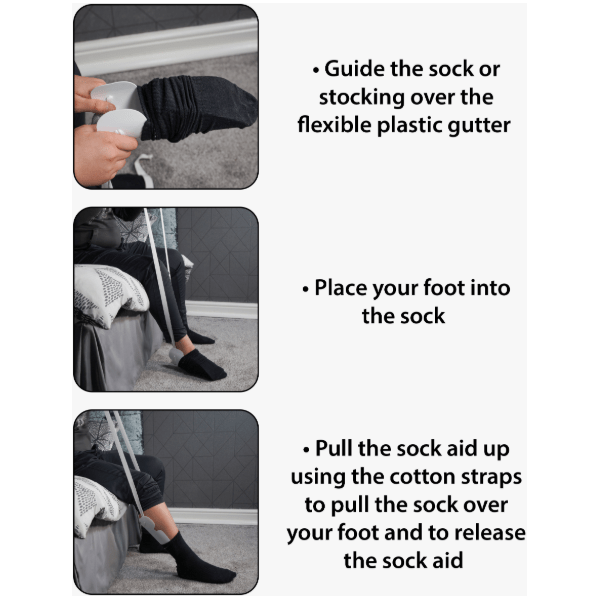 • Guide the sock or stocking over the flexible plastic gutter

• Place your foot into the sock

• Pull the sock aid up using the cotton straps to pull the sock over your foot and to release the sock aid